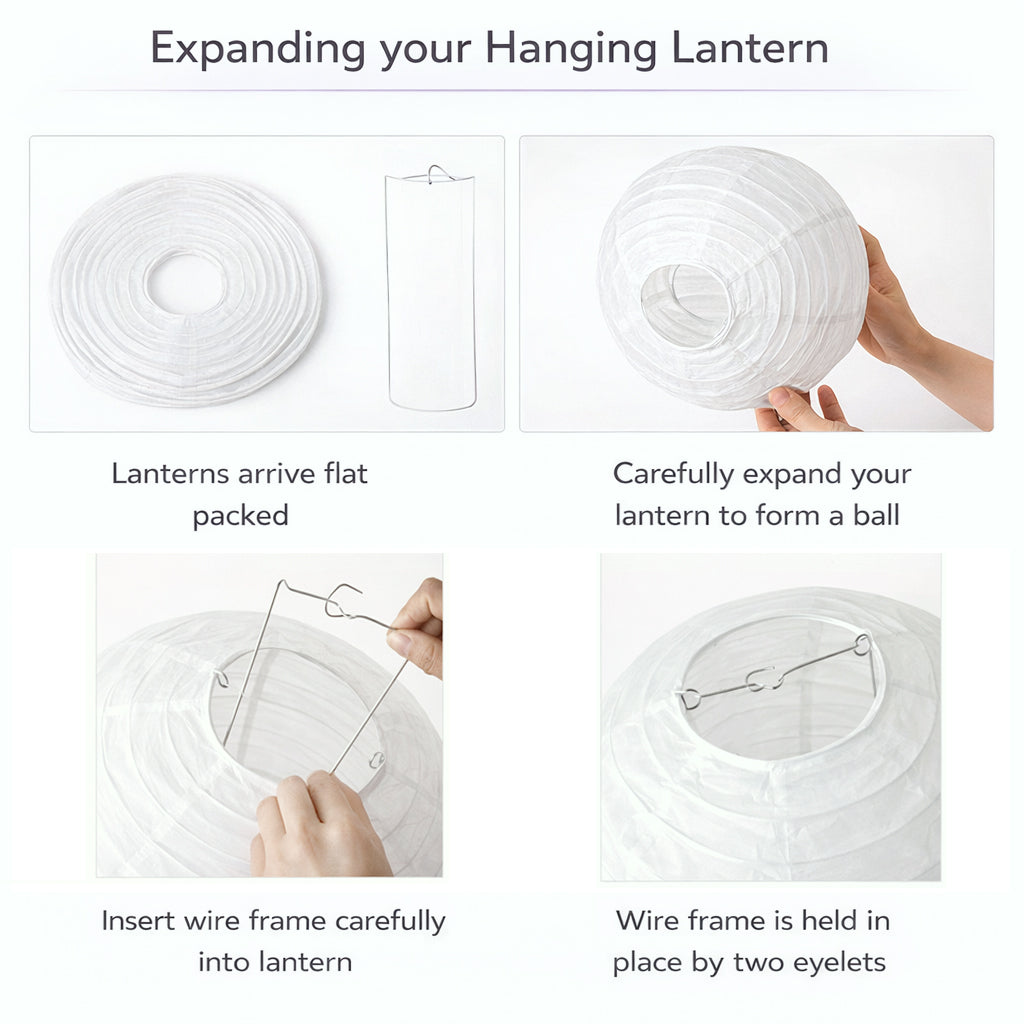 Expanding your Hanging Lantern

Lanterns arrive flat packed

Carefully expand your lantern to form a ball

Insert wire frame carefully into lantern

Wire frame is held in place by two eyelets