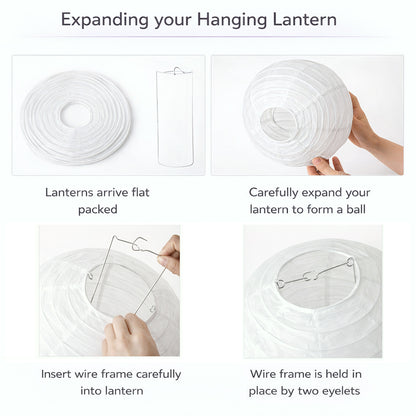 Expanding your Hanging Lantern

Lanterns arrive flat packed

Carefully expand your lantern to form a ball

Insert wire frame carefully into lantern

Wire frame is held in place by two eyelets